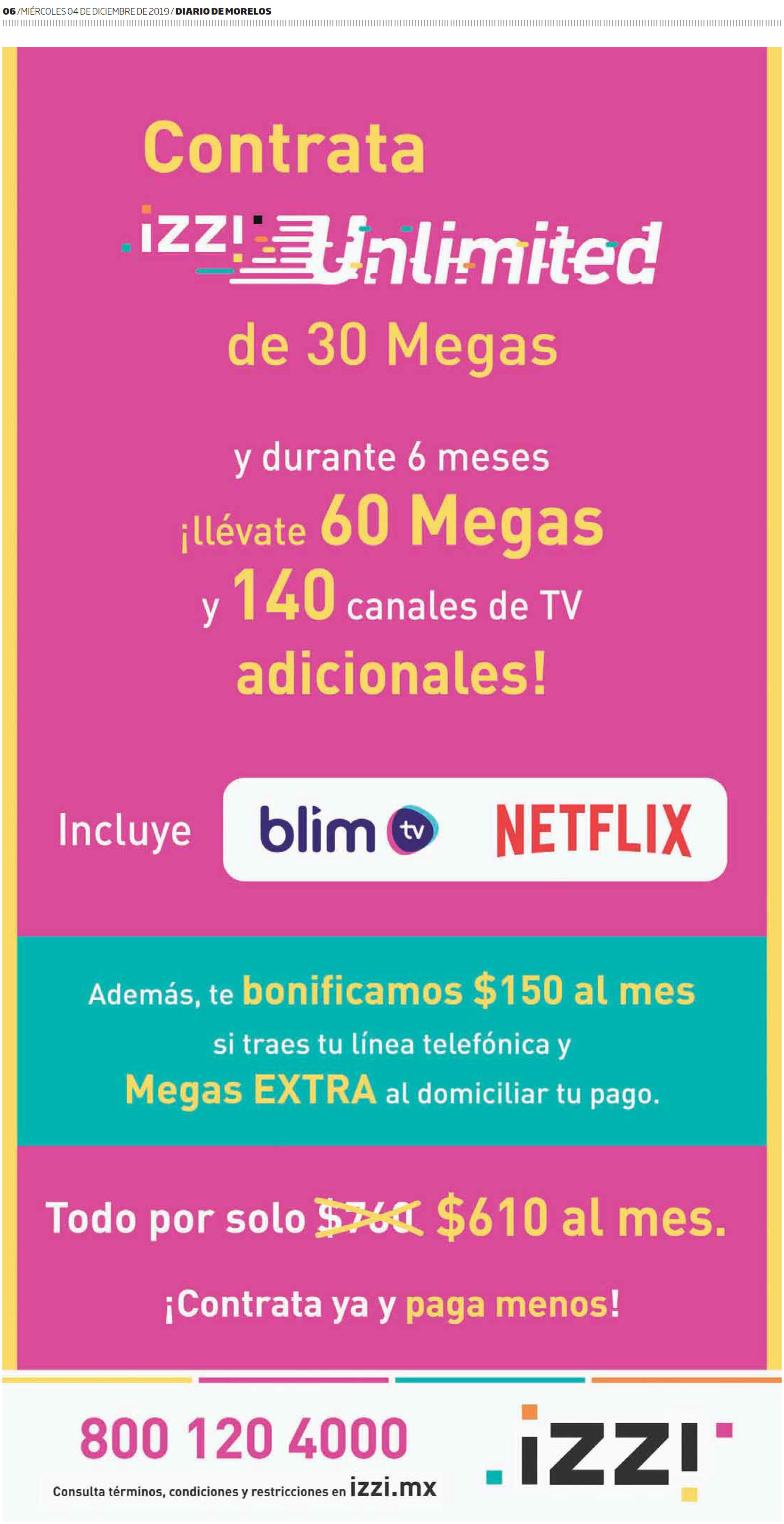 06 / MIÉRCOLES 04 DE DICIEMBRE DE 2019 / DIARIO DE MORELOS

Contrata

izzi Unlimited

de 30 Megas

y durante 6 meses ¡llévate 60 Megas y 140 canales de TV adicionales!

Incluye

blim tv

NETFLIX

Además, te bonificamos $150 al mes si traes tu línea telefónica y Megas EXTRA al domiciliar tu pago.

Todo por solo $760 $610 al mes.

¡Contrata ya y paga menos!

800 120 4000

Consulta términos, condiciones y restricciones en izzi.mx

izzi